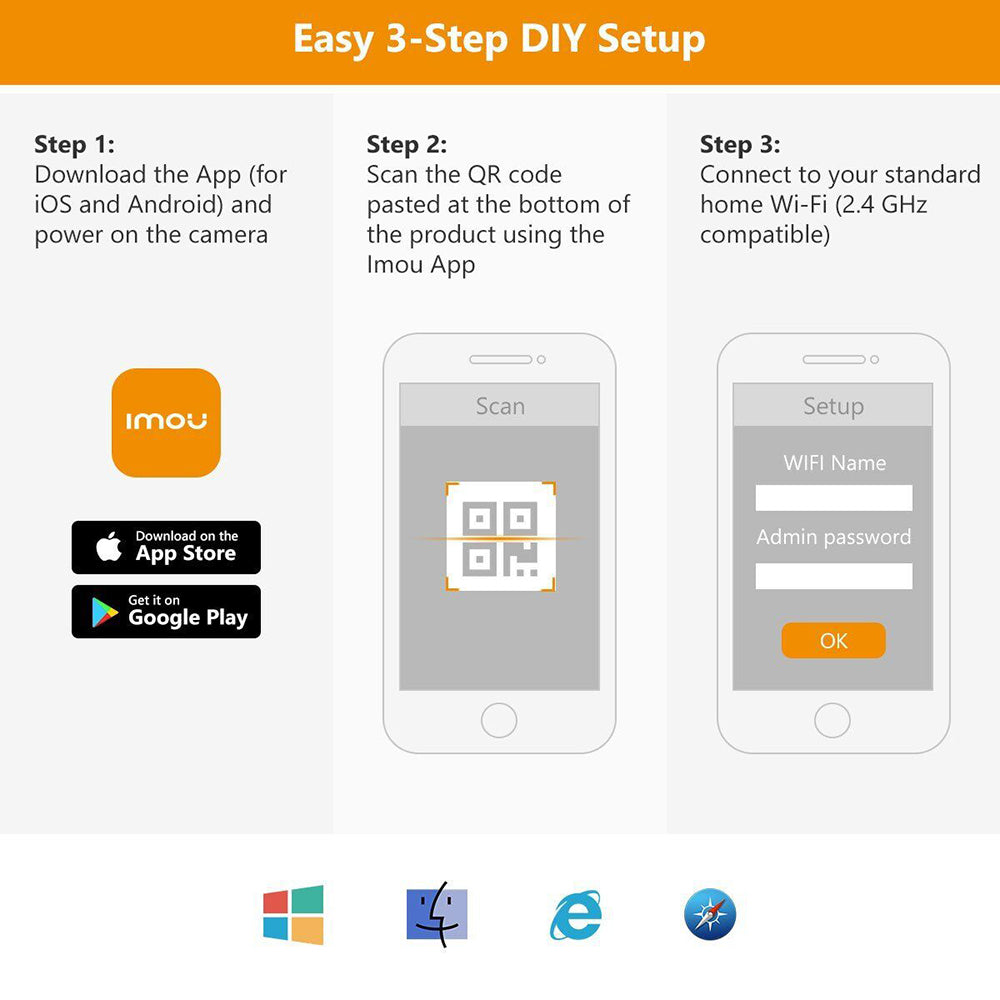 Easy 3-Step DIY Setup

Step 1:
Download the App (for iOS and Android) and power on the camera

imou

Download on the
App Store

Get it on
Google Play

Step 2:
Scan the QR code pasted at the bottom of the product using the Imou App

Scan

Step 3:
Connect to your standard home Wi-Fi (2.4 GHz compatible)

Setup

WIFI Name

Admin password

OK