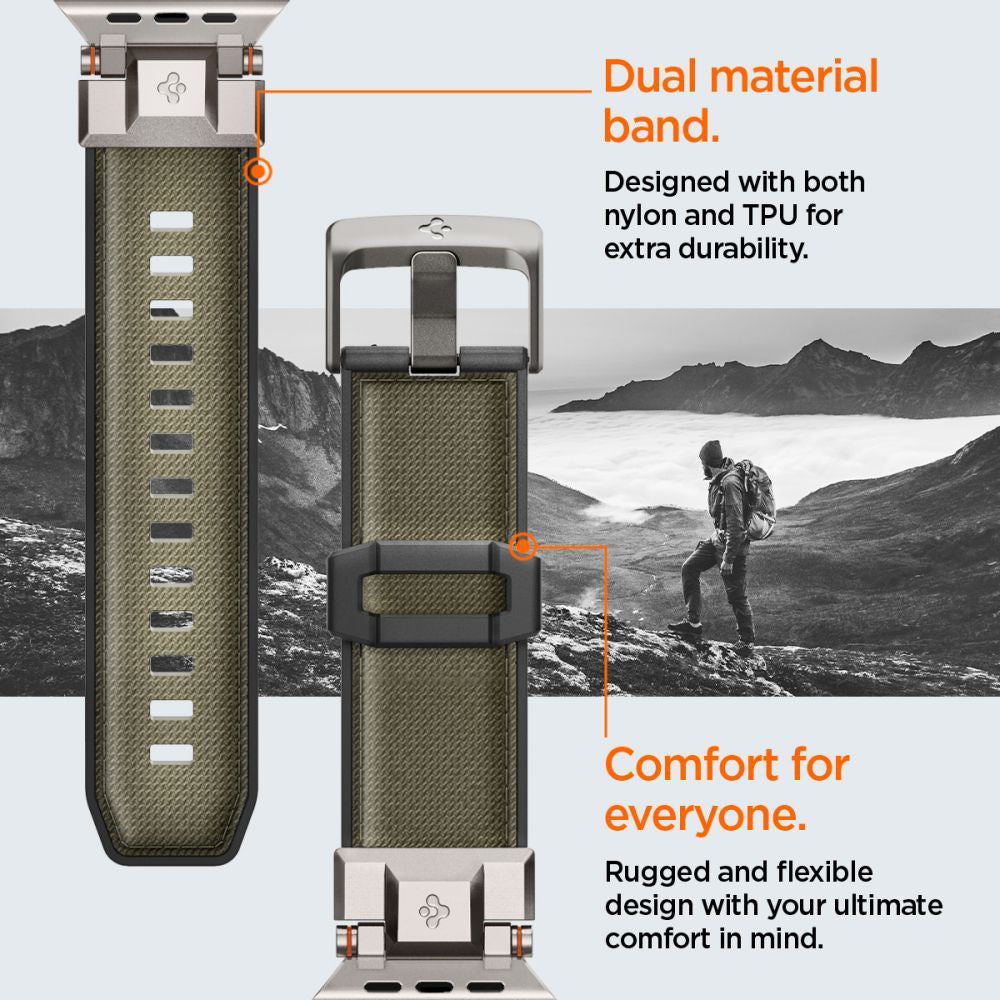 Dual material band.

Designed with both nylon and TPU for extra durability.

Comfort for everyone.

Rugged and flexible design with your ultimate comfort in mind.