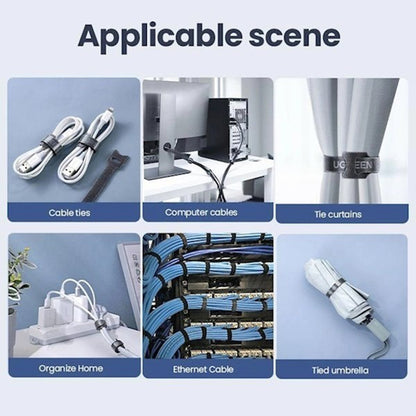 Applicable scene

Cable ties

Computer cables

UGREEN

Tie curtains

Organize Home

Ethernet Cable

Tied umbrella