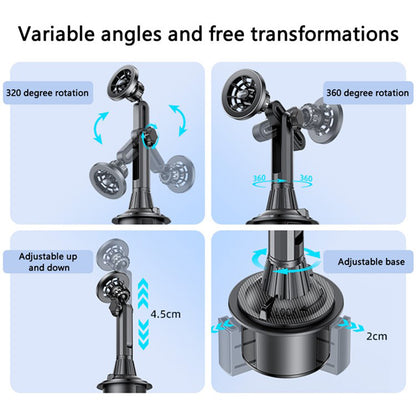 Variable angles and free transformations

320 degree rotation

360 degree rotation

360

360

Adjustable up and down

4.5cm

Adjustable base

2cm