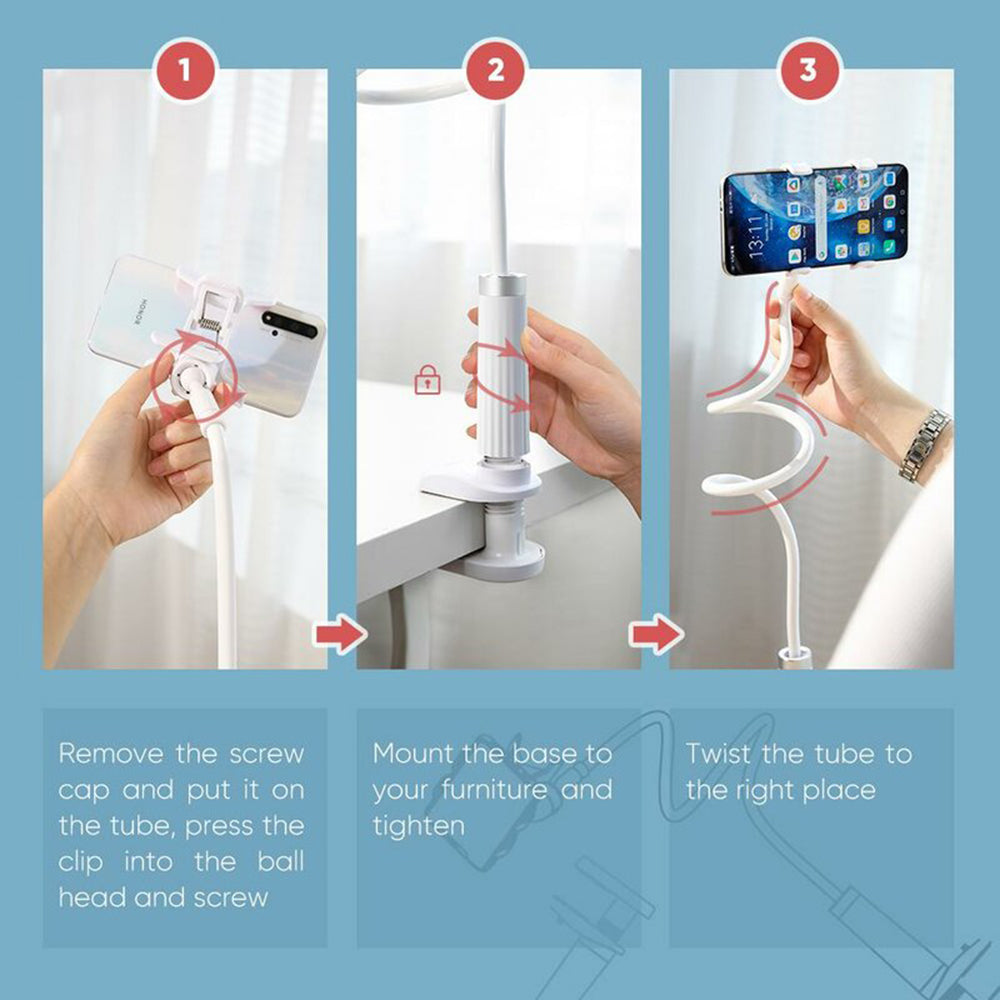 1

2

3

HONOR

13:11

Remove the screw cap and put it on the tube, press the clip into the ball head and screw

Mount the base to your furniture and tighten

Twist the tube to the right place